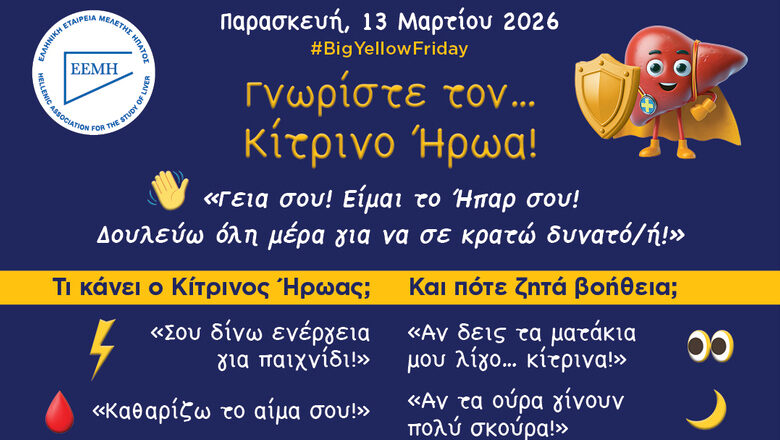 ΕΛΛΗΝΙΚΗ ΕΤΑΙΡΕΙΑ ΜΕΛΕΤΗΣ ΗΠΑΤΟΣ
ΕΕΜΗ
HELLENIC ASSOCIATION FOR THE STUDY OF LIVER

Παρασκευή, 13 Μαρτίου 2026
#BigYellowFriday

Γνωρίστε τον... Κίτρινο Ήρωα!

«Γεια σου! Είμαι το Ήπαρ σου! Δουλεύω όλη μέρα για να σε κρατώ δυνατό/ή!»

Τι κάνει ο Κίτρινος Ήρωας;

«Σου δίνω ενέργεια για παιχνίδι!»

«Καθαρίζω το αίμα σου!»

Και πότε ζητά βοήθεια;

«Αν δεις τα ματάκια μου λίγο... κίτρινα!»

«Αν τα ούρα γίνουν πολύ σκούρα!»